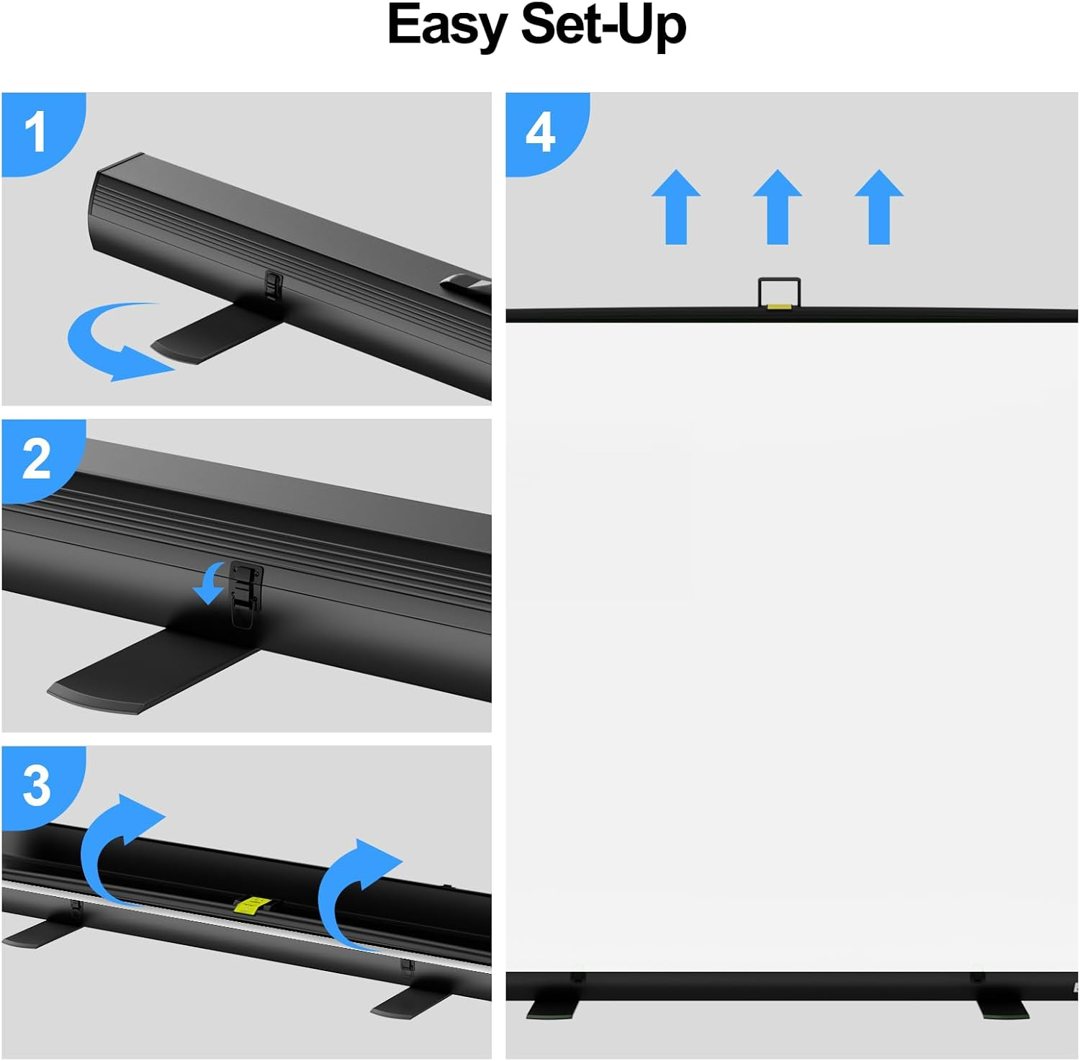 Easy Set-Up

1

2

3

4